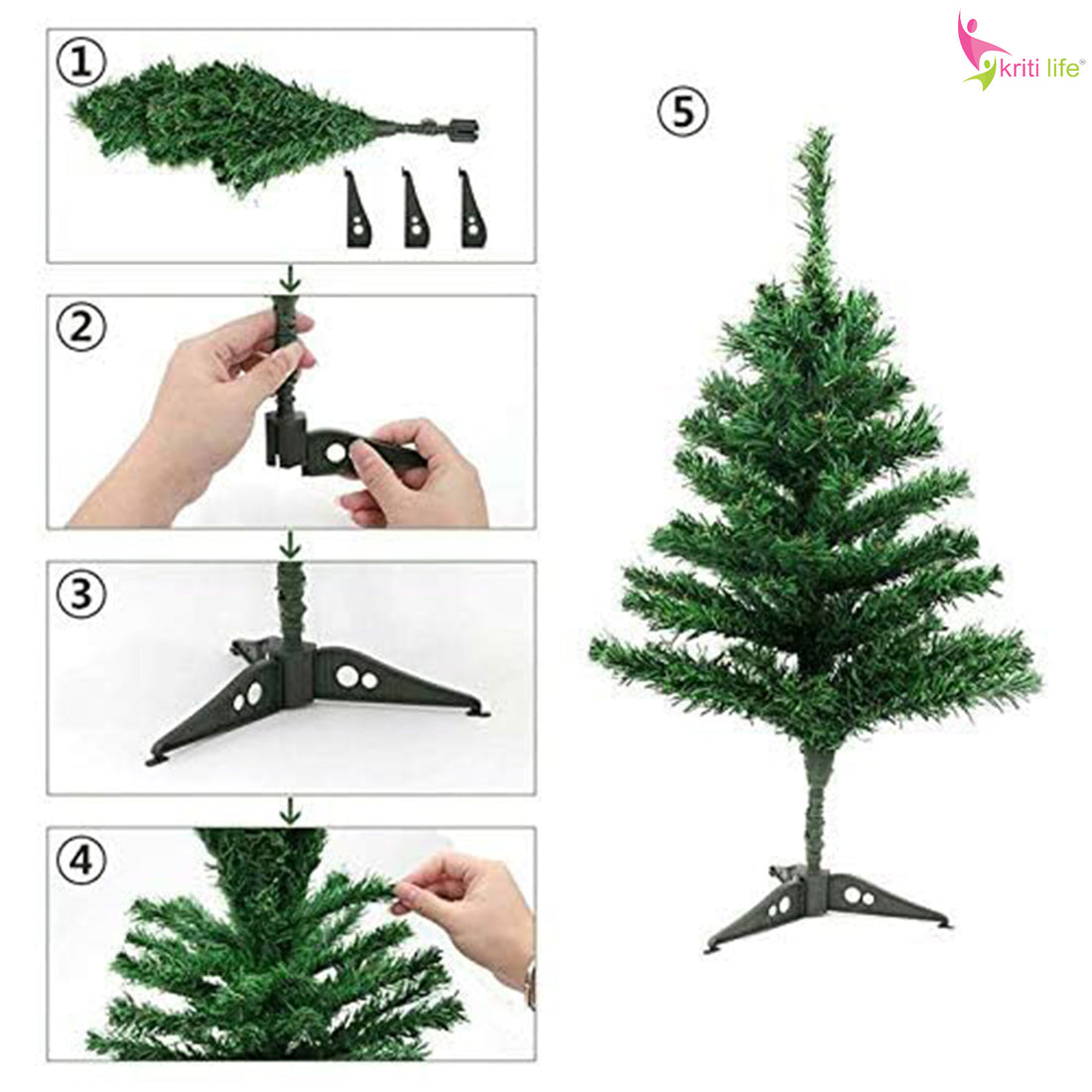 kriti life®

①

②

③

④

⑤