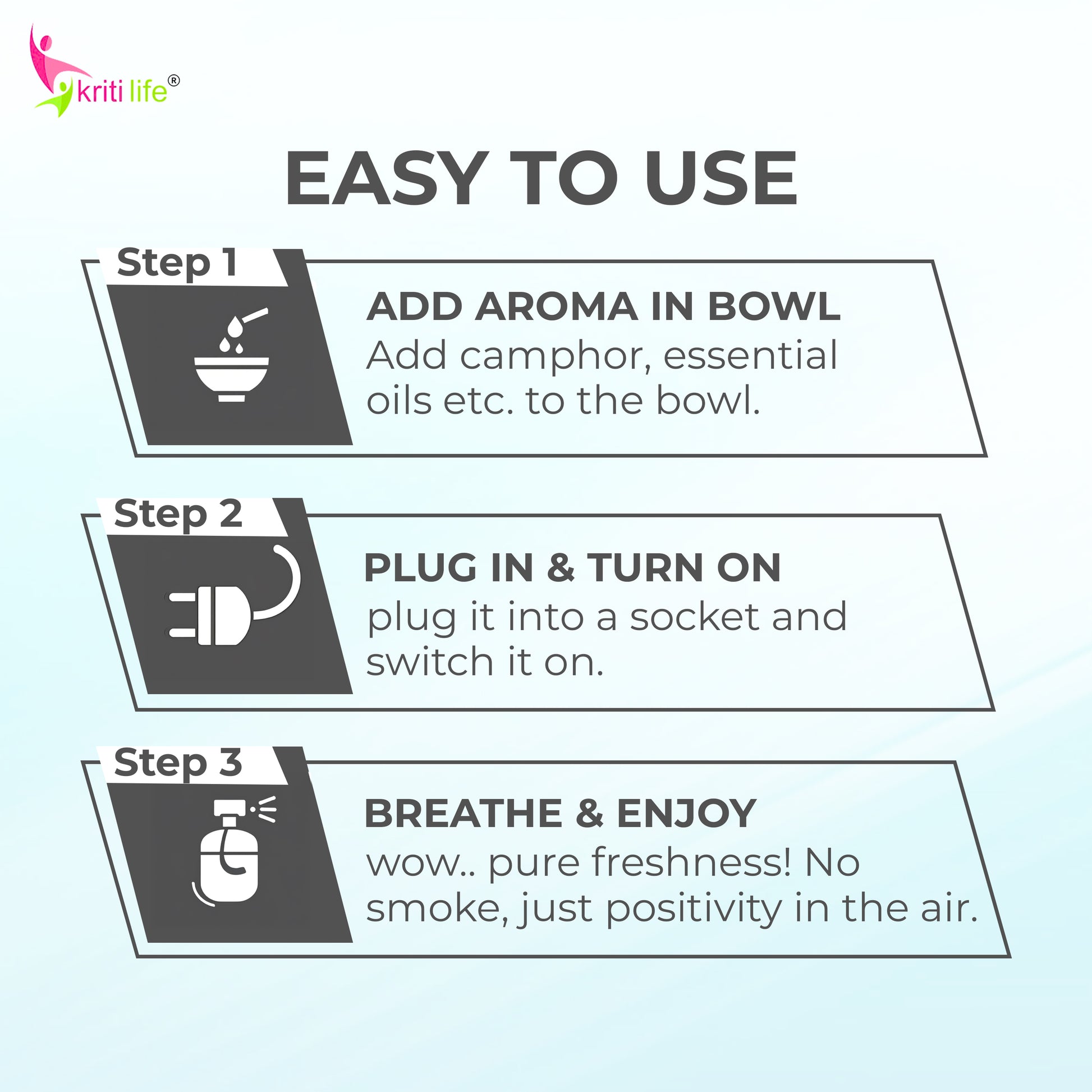 kriti life®

EASY TO USE

Step 1

ADD AROMA IN BOWL
Add camphor, essential oils etc. to the bowl.

Step 2

PLUG IN & TURN ON
plug it into a socket and switch it on.

Step 3

BREATHE & ENJOY
wow.. pure freshness! No smoke, just positivity in the air.